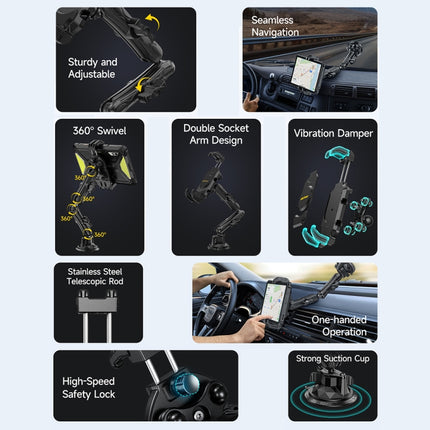 Sturdy and Adjustable

Seamless Navigation

360° Swivel

360°

360°

360°

360°

Double Socket Arm Design

Vibration Damper

Stainless Steel Telescopic Rod

One-handed Operation

High-Speed Safety Lock

Strong Suction Cup