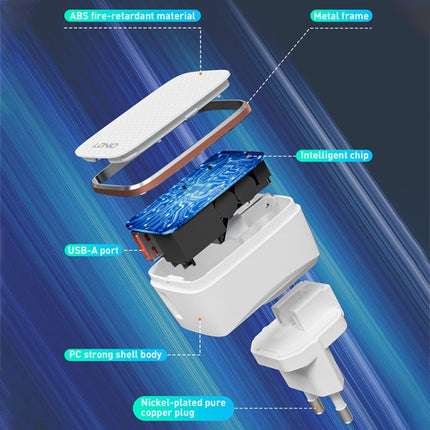 ABS fire-retardant material

Metal frame

LDNIO

Intelligent chip

USB-A port

PC strong shell body

Nickel-plated pure copper plug