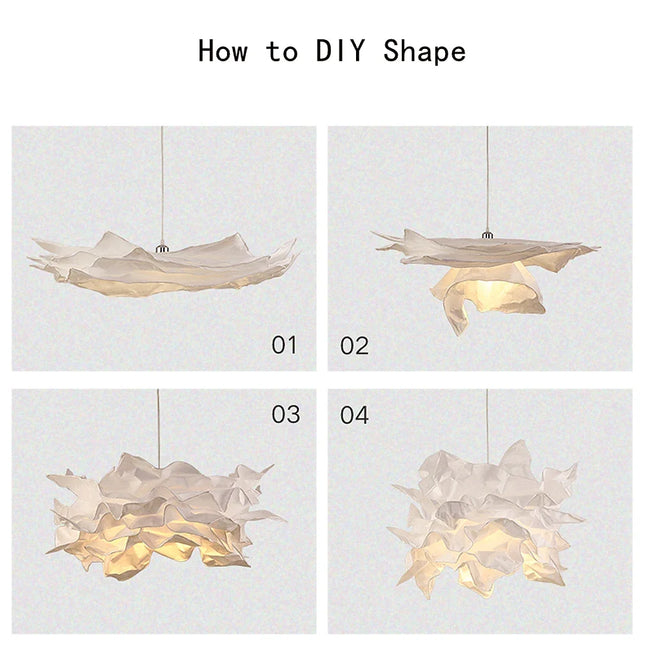 How to DIY Shape

01

02

03

04