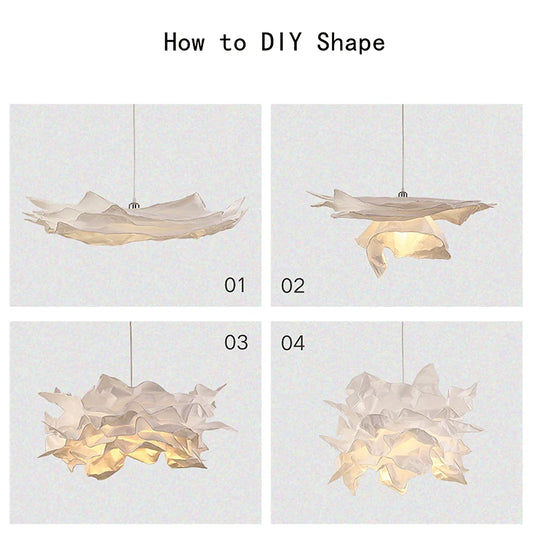 How to DIY Shape

01

02

03

04