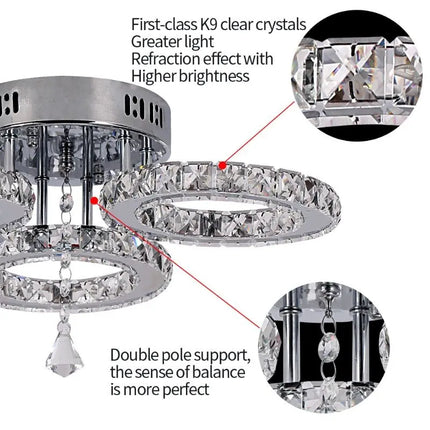 First-class K9 clear crystals
Greater light
Refraction effect with
Higher brightness

Double pole support,
the sense of balance
is more perfect