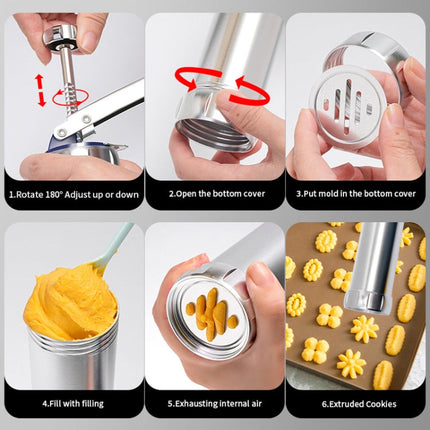 1.Rotate 180° Adjust up or down

2.Open the bottom cover

3.Put mold in the bottom cover

4.Fill with filling

5.Exhausting internal air

6.Extruded Cookies