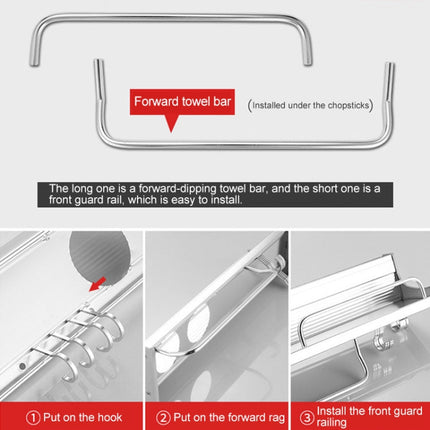 Forward towel bar

(Installed under the chopsticks)

The long one is a forward-dipping towel bar, and the short one is a front guard rail, which is easy to install.

① Put on the hook

② Put on the forward rag

③ Install the front guard railing