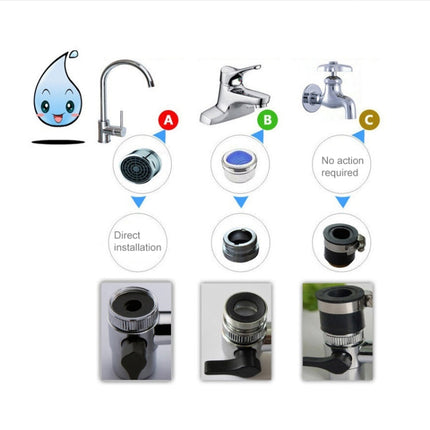 A

B

C

No action required

Direct installation