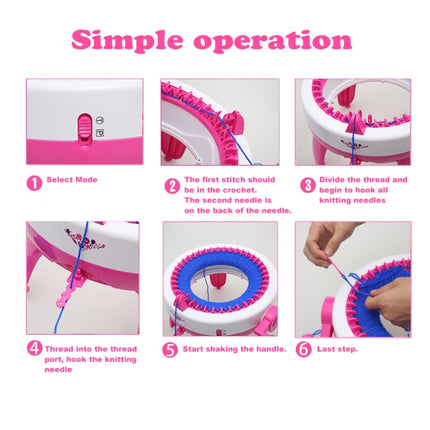 Simple operation

1 Select Mode

2 The first stitch should be in the crochet. The second needle is on the back of the needle.

3 Divide the thread and begin to hook all knitting needles

4 Thread into the thread port, hook the knitting needle

5 Start shaking the handle.

6 Last step.