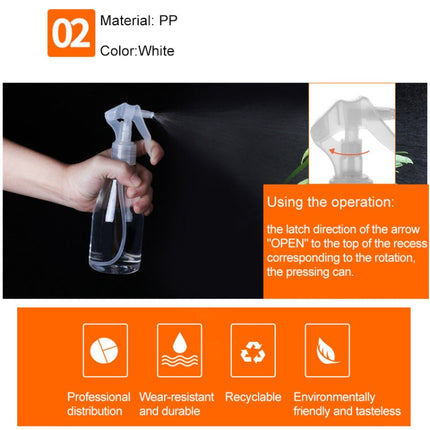 02

Material: PP

Color:White

Using the operation:

the latch direction of the arrow "OPEN" to the top of the recess corresponding to the rotation, the pressing can.

Professional distribution

Wear-resistant and durable

Recyclable

Environmentally friendly and tasteless