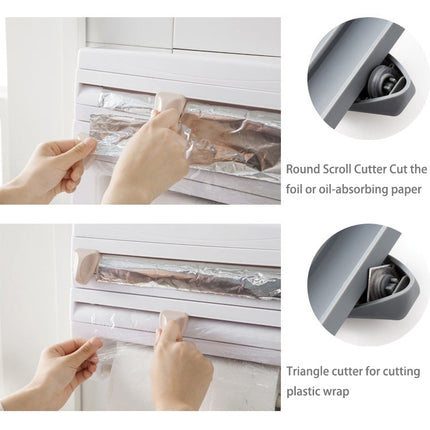 Round Scroll Cutter Cut the foil or oil-absorbing paper

Triangle cutter for cutting plastic wrap