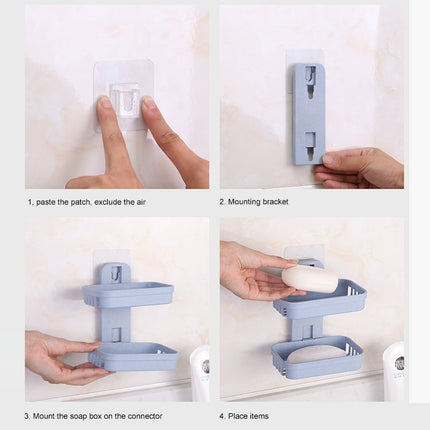 1. paste the patch, exclude the air

2. Mounting bracket

3. Mount the soap box on the connector

4. Place items