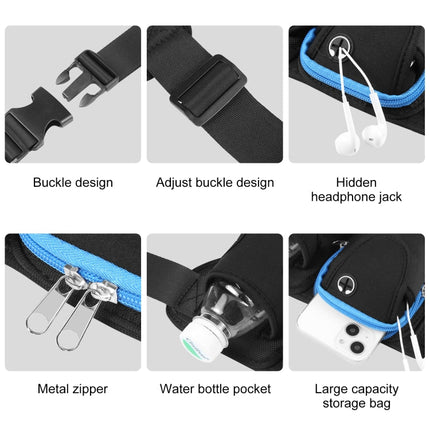 Buckle design

Adjust buckle design

Hidden headphone jack

Metal zipper

Water bottle pocket

Large capacity storage bag