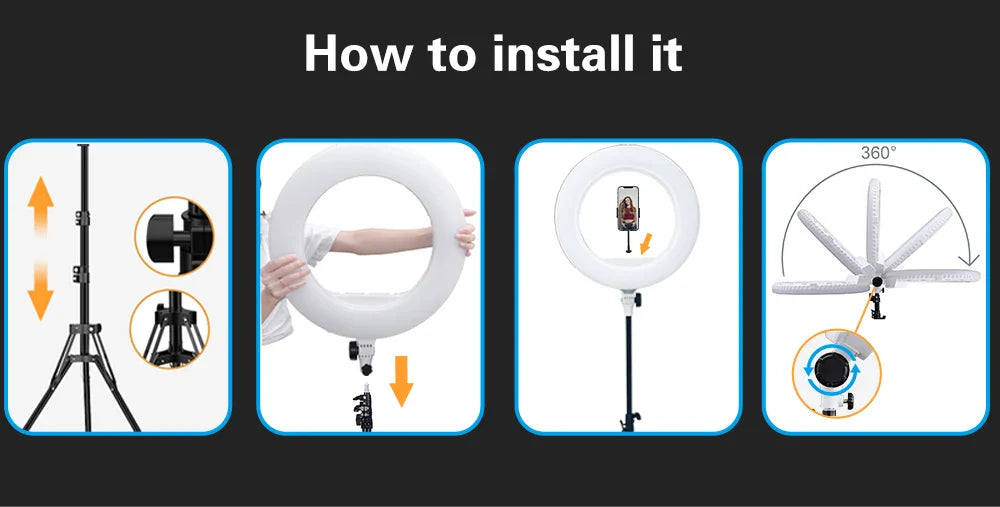 How to install it

360°