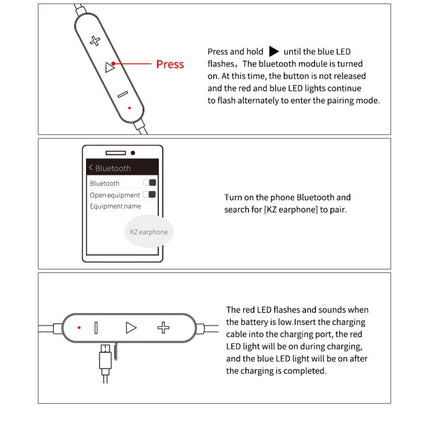 Press

Press and hold ▶ until the blue LED flashes，The bluetooth module is turned on. At this time, the button is not released and the red and blue LED lights continue to flash alternately to enter the pairing mode.

< Bluetooth
Bluetooth
Open equipment
Equipment name
KZ earphone

Turn on the phone Bluetooth and search for [KZ earphone] to pair.

The red LED flashes and sounds when the battery is low.Insert the charging cable into the charging port, the red LED light will be on during charging, and the blue LED light will be on after the charging is completed.