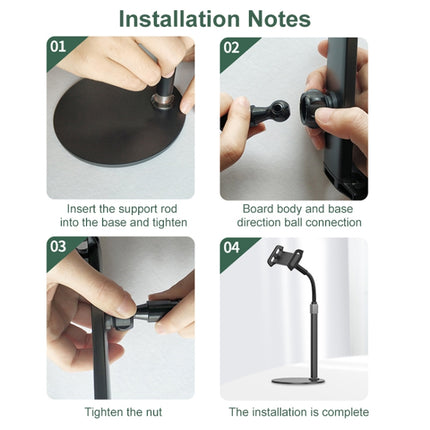 Installation Notes

01

Insert the support rod into the base and tighten

02

Board body and base direction ball connection

03

Tighten the nut

04

The installation is complete