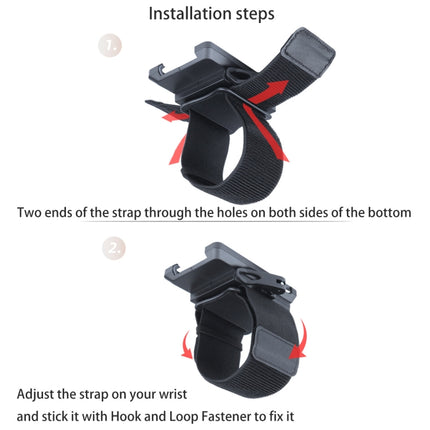 Installation steps

1.

Two ends of the strap through the holes on both sides of the bottom

2.

Adjust the strap on your wrist
and stick it with Hook and Loop Fastener to fix it