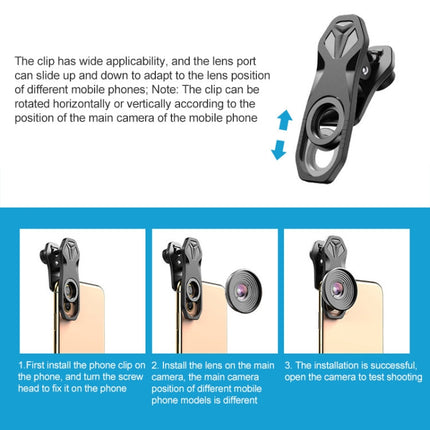 The clip has wide applicability, and the lens port can slide up and down to adapt to the lens position of different mobile phones; Note: The clip can be rotated horizontally or vertically according to the position of the main camera of the mobile phone

1.First install the phone clip on the phone, and turn the screw head to fix it on the phone

2. Install the lens on the main camera, the main camera position of different mobile phone models is different

3. The installation is successful, open the camera to test shooting