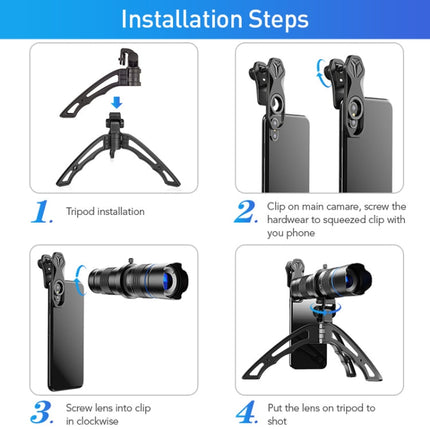 Installation Steps

1. Tripod installation

2. Clip on main camare, screw the hardwear to squeezed clip with you phone

3. Screw lens into clip in clockwise

4. Put the lens on tripod to shot