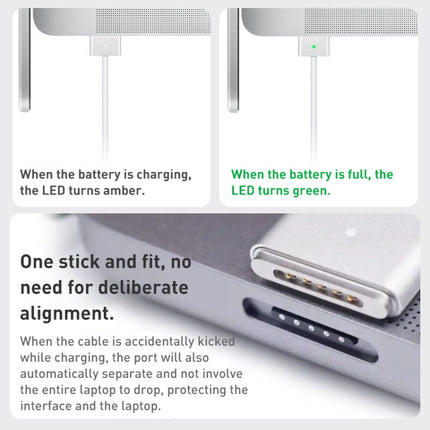 When the battery is charging, the LED turns amber.

When the battery is full, the LED turns green.

One stick and fit, no need for deliberate alignment.

When the cable is accidentally kicked while charging, the port will also automatically separate and not involve the entire laptop to drop, protecting the interface and the laptop.