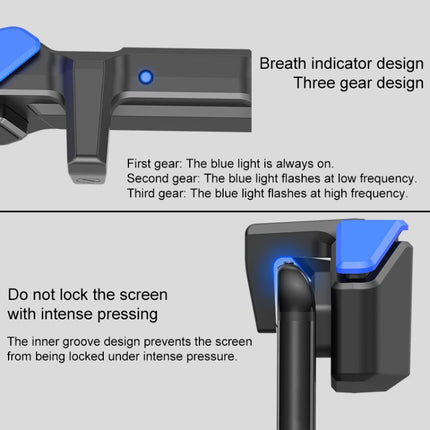 Breath indicator design
Three gear design

First gear: The blue light is always on.
Second gear: The blue light flashes at low frequency.
Third gear: The blue light flashes at high frequency.

Do not lock the screen with intense pressing

The inner groove design prevents the screen from being locked under intense pressure.