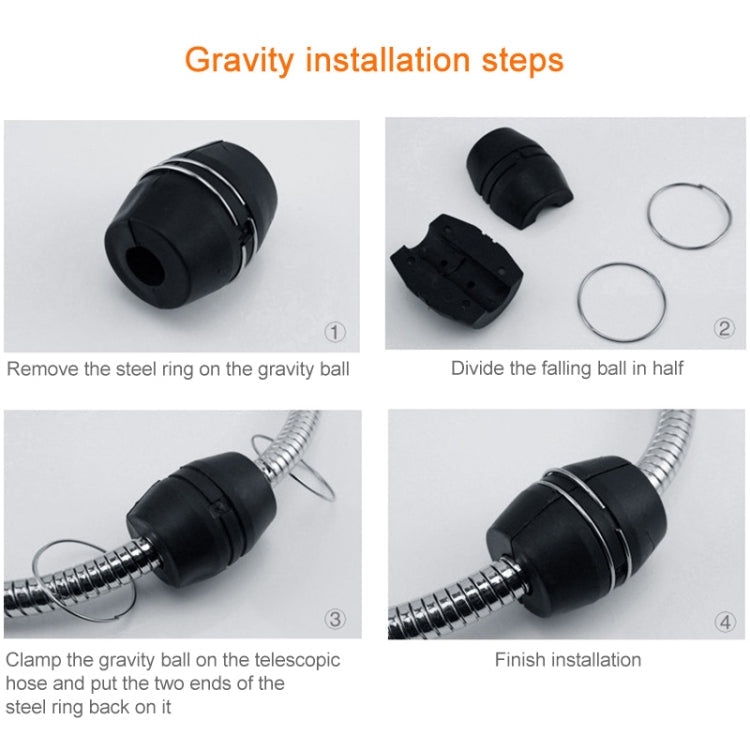 Gravity installation steps

①

Remove the steel ring on the gravity ball

②

Divide the falling ball in half

③

Clamp the gravity ball on the telescopic hose and put the two ends of the steel ring back on it

④

Finish installation