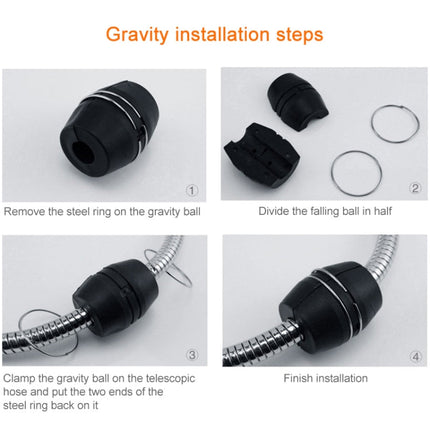 Gravity installation steps

①

Remove the steel ring on the gravity ball

②

Divide the falling ball in half

③

Clamp the gravity ball on the telescopic hose and put the two ends of the steel ring back on it

④

Finish installation