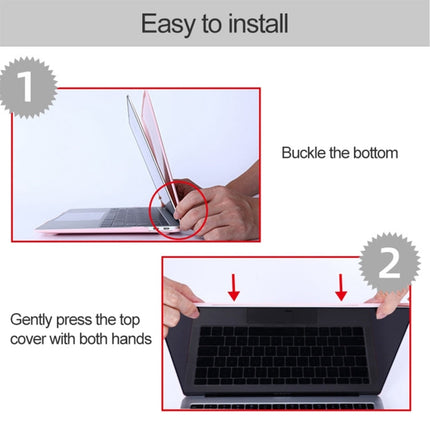 Easy to install

1

Buckle the bottom

2

Gently press the top cover with both hands