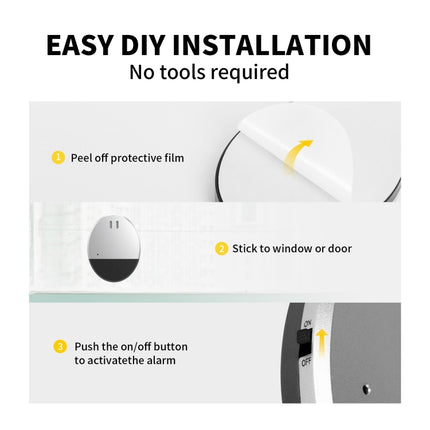 EASY DIY INSTALLATION
No tools required

1 Peel off protective film

2 Stick to window or door

3 Push the on/off button to activatethe alarm

ON
OFF