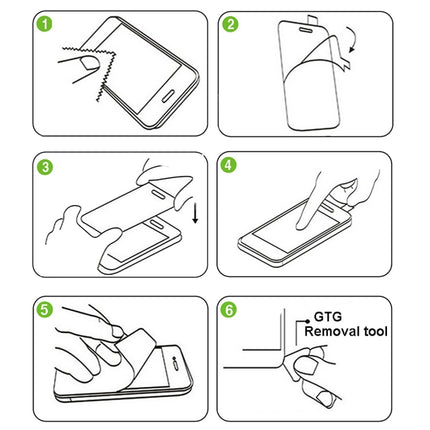 1

2

3

4

5

6

GTG
Removal tool