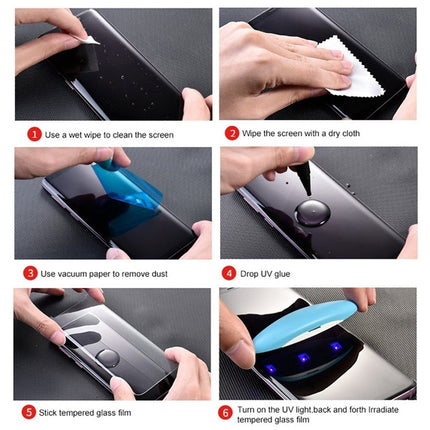 1 Use a wet wipe to clean the screen

2 Wipe the screen with a dry cloth

3 Use vacuum paper to remove dust

4 Drop UV glue

5 Stick tempered glass film

6 Turn on the UV light,back and forth Irradiate tempered glass film