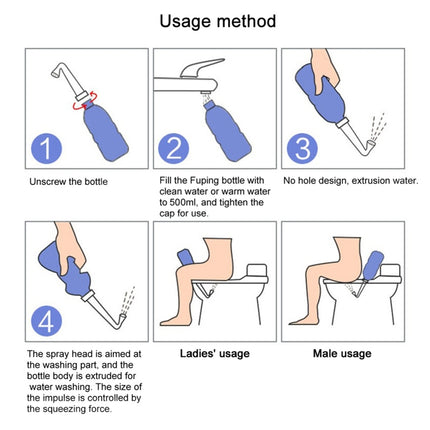 Usage method

1

Unscrew the bottle

2

Fill the Fuping bottle with clean water or warm water to 500ml, and tighten the cap for use.

3

No hole design, extrusion water.

4

The spray head is aimed at the washing part, and the bottle body is extruded for water washing. The size of the impulse is controlled by the squeezing force.

Ladies' usage

Male usage