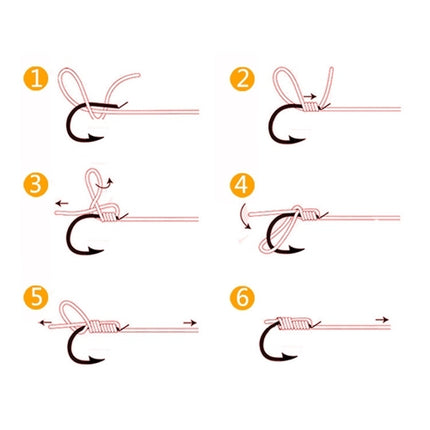 1

2

3

4

5

6