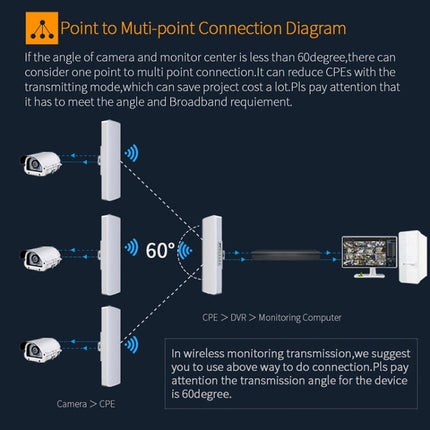 Point to Muti-point Connection Diagram

If the angle of camera and monitor center is less than 60degree,there can consider one point to multi point connection.It can reduce CPEs with the transmitting mode,which can save project cost a lot.Pls pay attention that it has to meet the angle and Broadband requiement.

60°

CPE > DVR > Monitoring Computer

In wireless monitoring transmission,we suggest you to use above way to do connection.Pls pay attention the transmission angle for the device is 60degree.

Camera > CPE