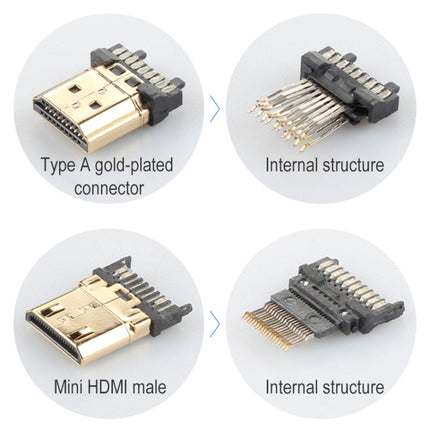 Type A gold-plated connector

Internal structure

Mini HDMI male

Internal structure