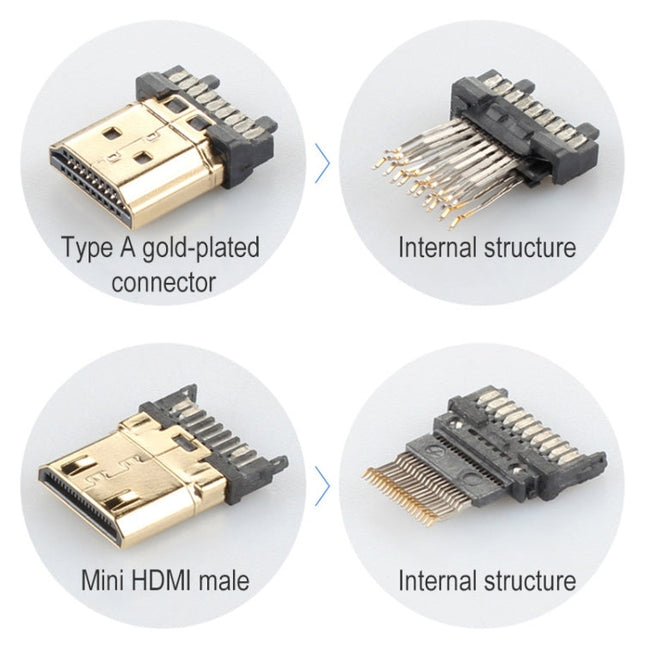 Type A gold-plated connector

Internal structure

Mini HDMI male

Internal structure