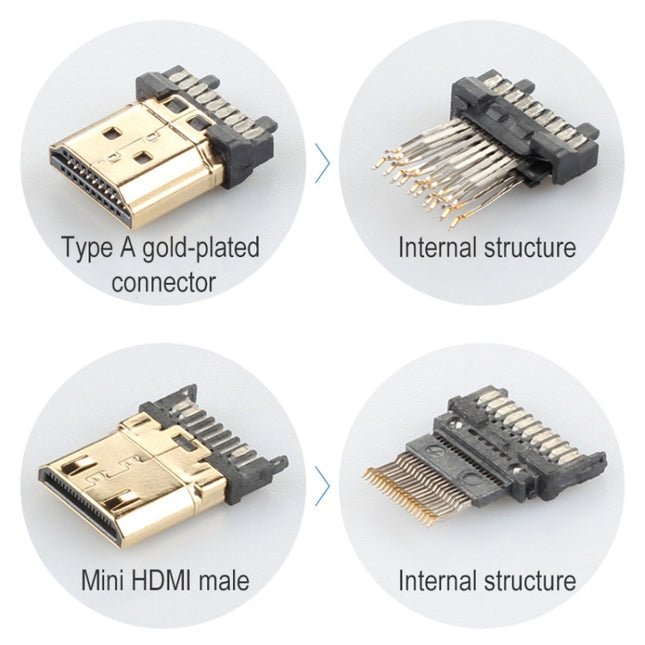 Type A gold-plated connector

Internal structure

Mini HDMI male

Internal structure