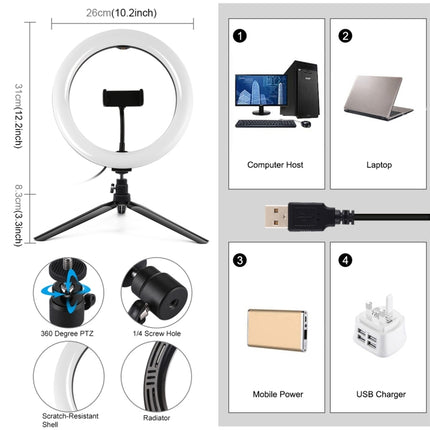 26cm(10.2inch)

31cm(12.2inch)

8.3cm(3.3inch)

360 Degree PTZ

1/4 Screw Hole

Scratch-Resistant Shell

Radiator

1

Computer Host

2

Laptop

3

Mobile Power

4

USB Charger