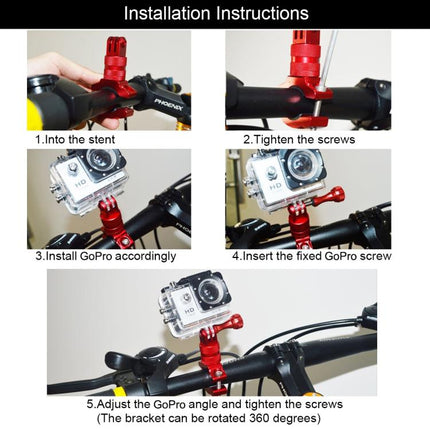 Installation Instructions

PHOENIX

1.Into the stent

2.Tighten the screws

HD

3.Install GoPro accordingly

HD

4.Insert the fixed GoPro screw

HD

5.Adjust the GoPro angle and tighten the screws
(The bracket can be rotated 360 degrees)