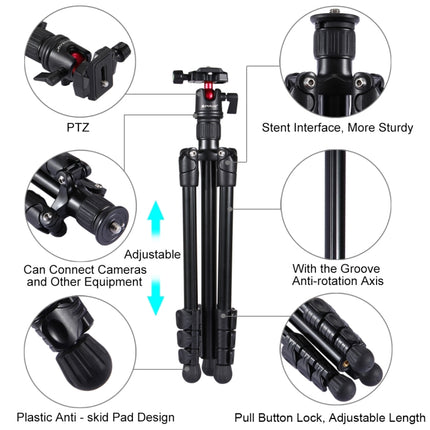 PTZ

Stent Interface, More Sturdy

Adjustable

Can Connect Cameras and Other Equipment

With the Groove Anti-rotation Axis

Plastic Anti - skid Pad Design

Pull Button Lock, Adjustable Length