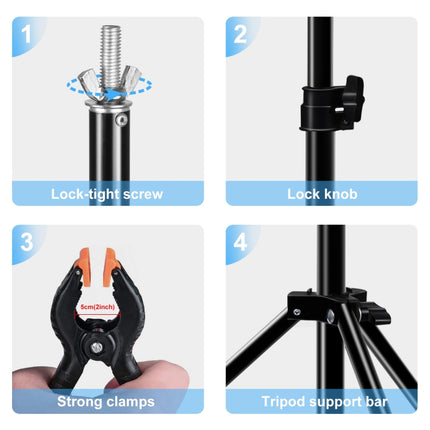 1

Lock-tight screw

2

Lock knob

3

5cm(2inch)

Strong clamps

4

Tripod support bar