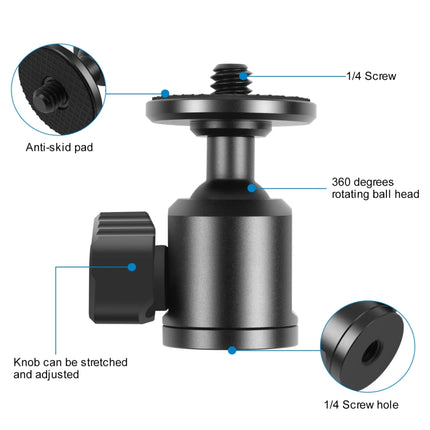 1/4 Screw

Anti-skid pad

360 degrees rotating ball head

Knob can be stretched and adjusted

1/4 Screw hole