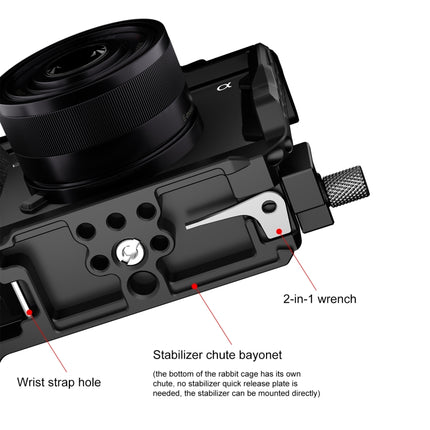 α

2-in-1 wrench

Stabilizer chute bayonet

(the bottom of the rabbit cage has its own chute, no stabilizer quick release plate is needed, the stabilizer can be mounted directly)

Wrist strap hole