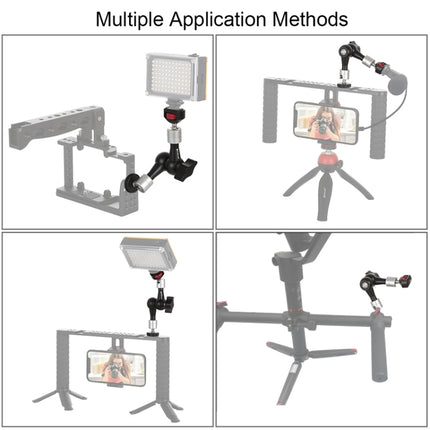 Multiple Application Methods