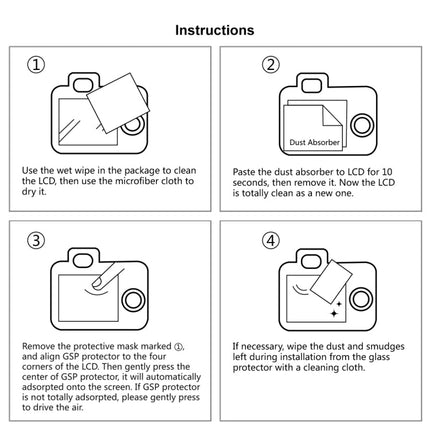 Instructions

①

Use the wet wipe in the package to clean the LCD, then use the microfiber cloth to dry it.

②

Dust Absorber

Paste the dust absorber to LCD for 10 seconds, then remove it. Now the LCD is totally clean as a new one.

③

Remove the protective mask marked ①, and align GSP protector to the four corners of the LCD. Then gently press the center of GSP protector, it will automatically adsorpted onto the screen. If GSP protector is not totally adsorpted, please gently press to drive the air.

④

If necessary, wipe the dust and smudges left during installation from the glass protector with a cleaning cloth.