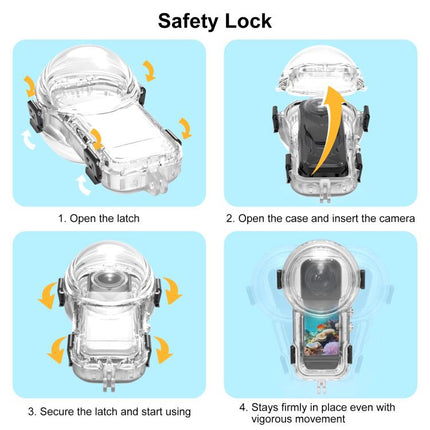 Safety Lock

1. Open the latch

2. Open the case and insert the camera

3. Secure the latch and start using

4. Stays firmly in place even with vigorous movement