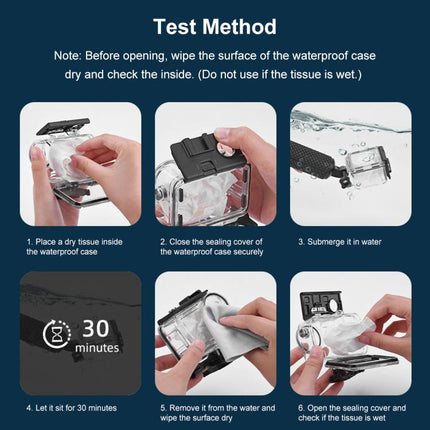 Test Method

Note: Before opening, wipe the surface of the waterproof case dry and check the inside. (Do not use if the tissue is wet.)

1. Place a dry tissue inside the waterproof case

2. Close the sealing cover of the waterproof case securely

3. Submerge it in water

30 minutes

4. Let it sit for 30 minutes

5. Remove it from the water and wipe the surface dry

6. Open the sealing cover and check if the tissue is wet