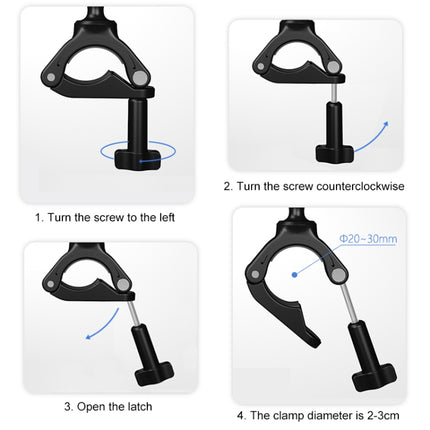 1. Turn the screw to the left

2. Turn the screw counterclockwise

3. Open the latch

Φ20~30mm

4. The clamp diameter is 2-3cm