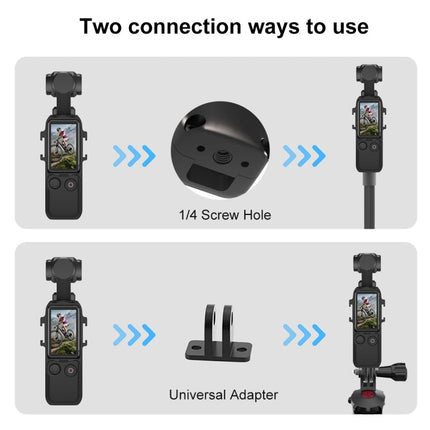 Two connection ways to use

1/4 Screw Hole

Universal Adapter