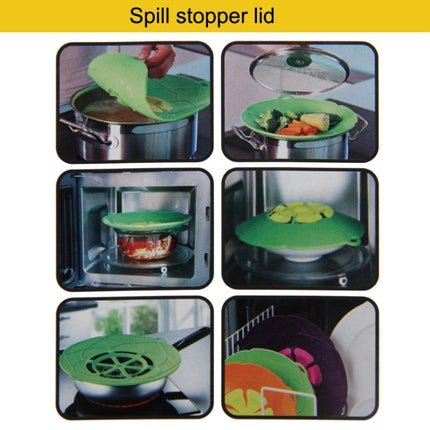 Spill stopper lid