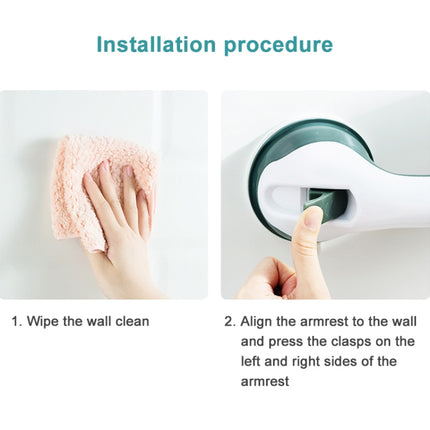 Installation procedure

1. Wipe the wall clean

2. Align the armrest to the wall and press the clasps on the left and right sides of the armrest