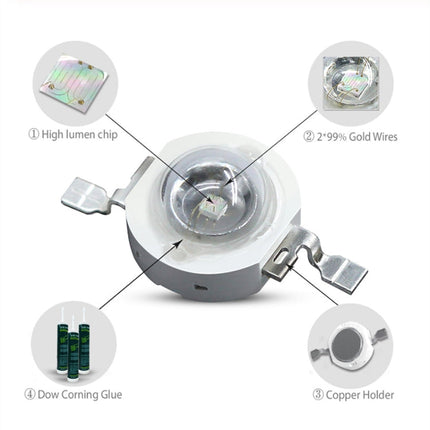 ① High lumen chip

② 2*99% Gold Wires

④ Dow Corning Glue

③ Copper Holder