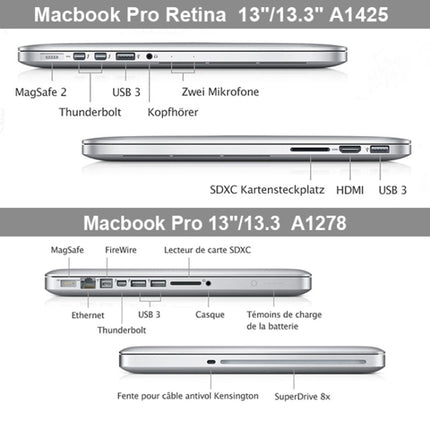 Macbook Pro Retina 13"/13.3" A1425

MagSafe 2
Thunderbolt
USB 3
Kopfhörer
Zwei Mikrofone

SDXC Kartensteckplatz
HDMI
USB 3

Macbook Pro 13"/13.3 A1278

MagSafe
FireWire
Lecteur de carte SDXC
Ethernet
Thunderbolt
USB 3
Casque
Témoins de charge de la batterie

Fente pour câble antivol Kensington
SuperDrive 8x