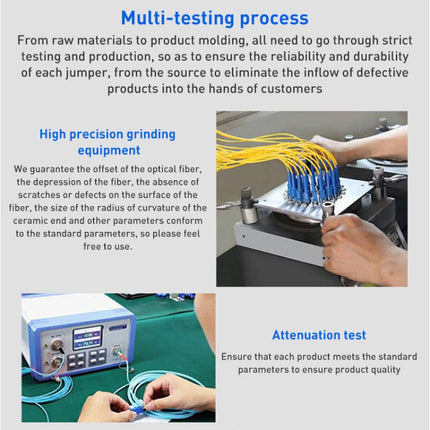 Multi-testing process

From raw materials to product molding, all need to go through strict testing and production, so as to ensure the reliability and durability of each jumper, from the source to eliminate the inflow of defective products into the hands of customers

High precision grinding equipment

We guarantee the offset of the optical fiber, the depression of the fiber, the absence of scratches or defects on the surface of the fiber, the size of the radius of curvature of the ceramic end and other parameters conform to the standard parameters, so please feel free to use.

Attenuation test

Ensure that each product meets the standard parameters to ensure product quality